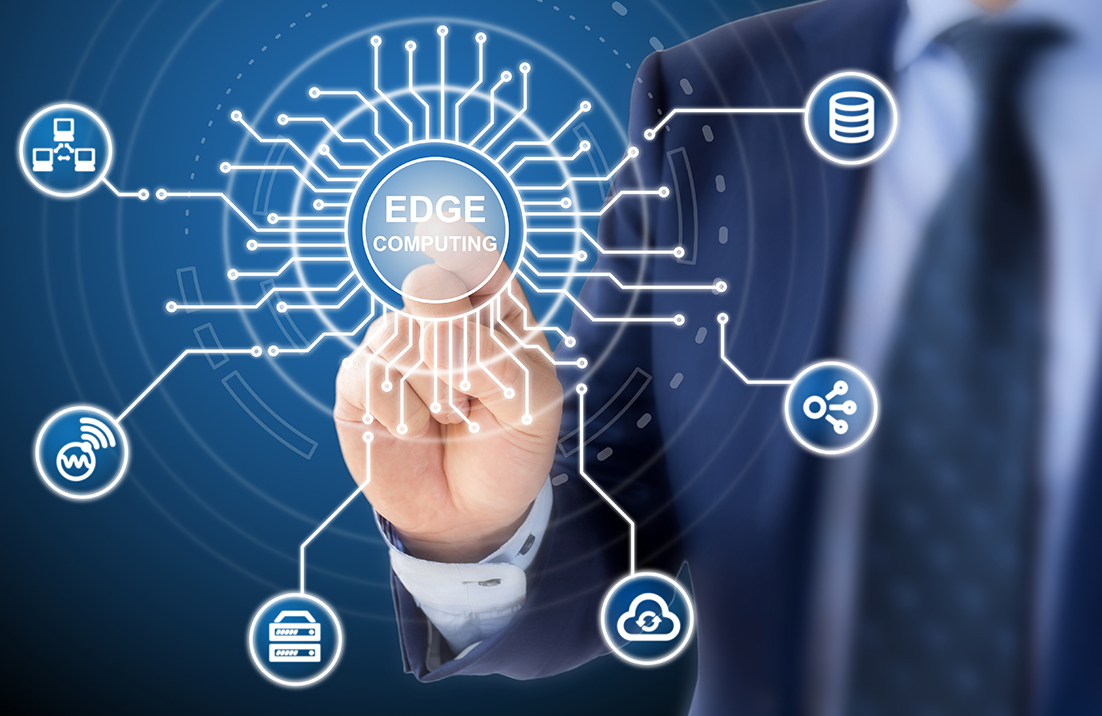 EDGE
COMPUTING