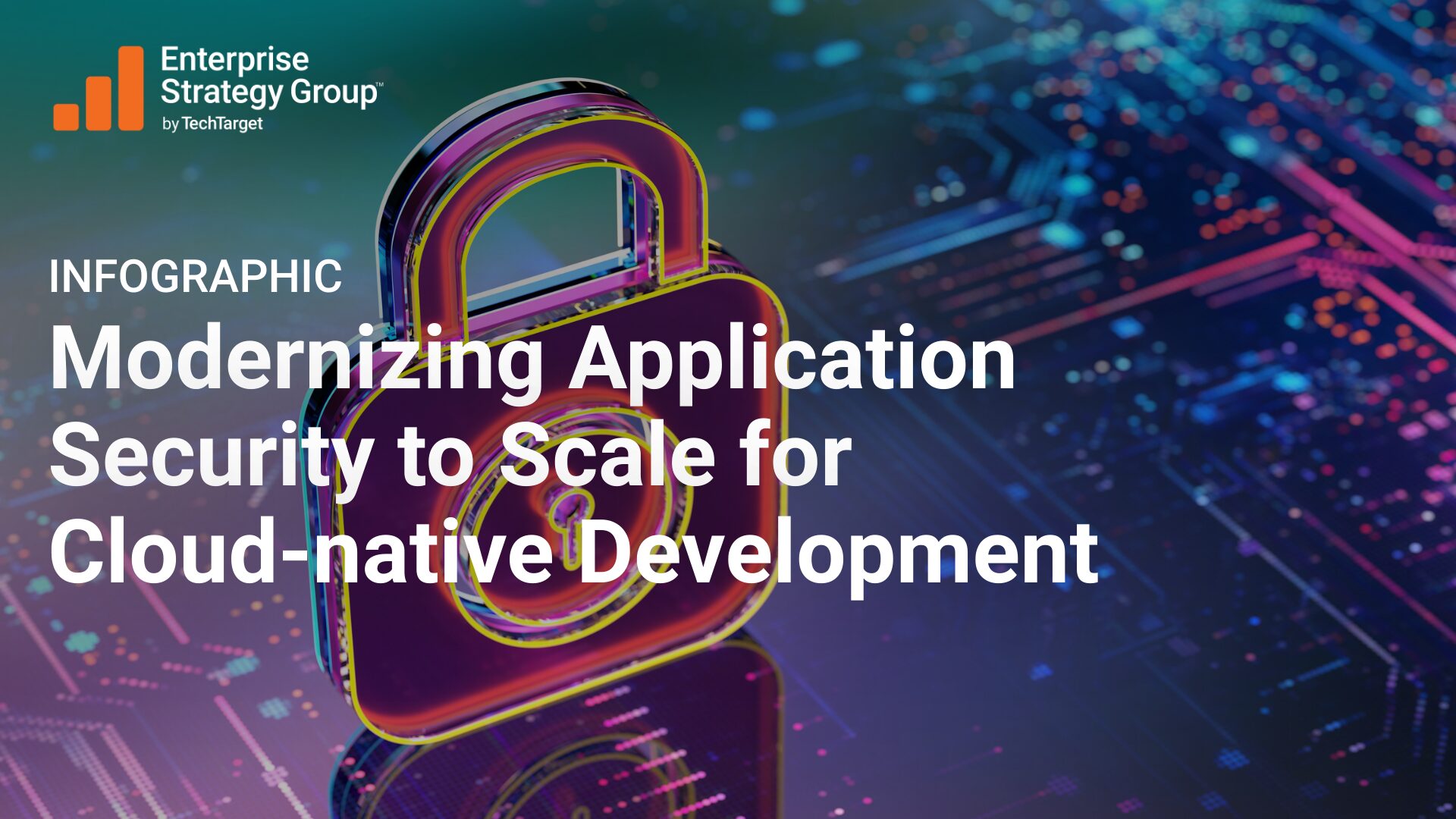 Enterprise Strategy Group™
by TechTarget

INFOGRAPHIC

Modernizing Application Security to Scale for Cloud-native Development