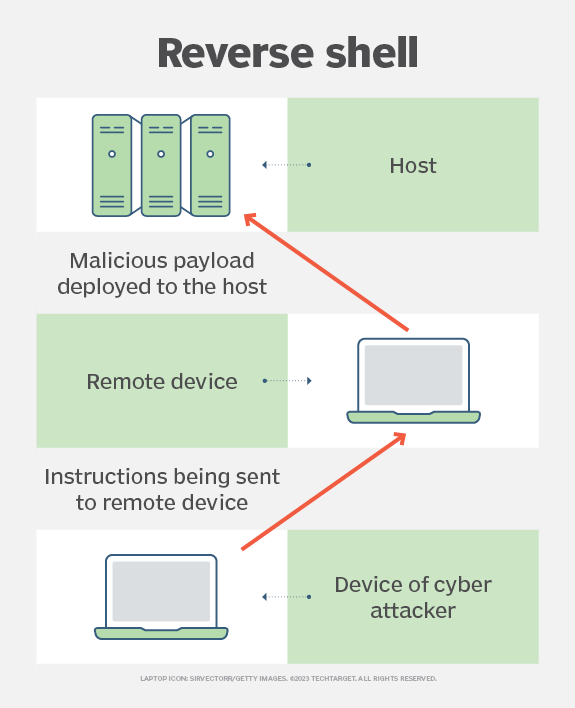 Reverse shell

Host

Malicious payload deployed to the host

Remote device

Instructions being sent to remote device

Device of cyber attacker

LAPTOP ICON: SIRVECTORR/GETTY IMAGES. ©2023 TECHTARGET. ALL RIGHTS RESERVED.